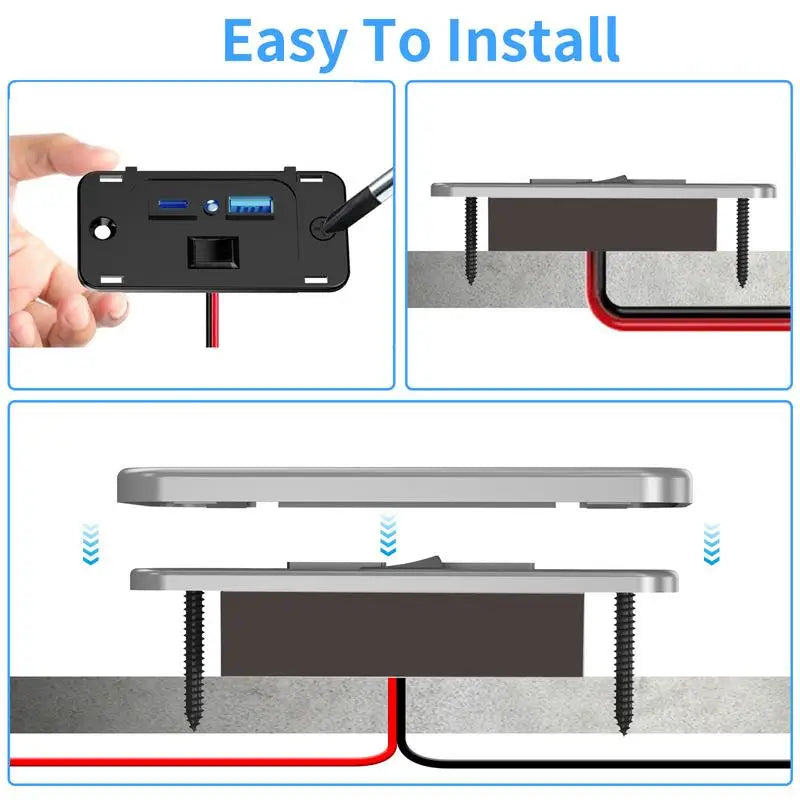 Easy To Install