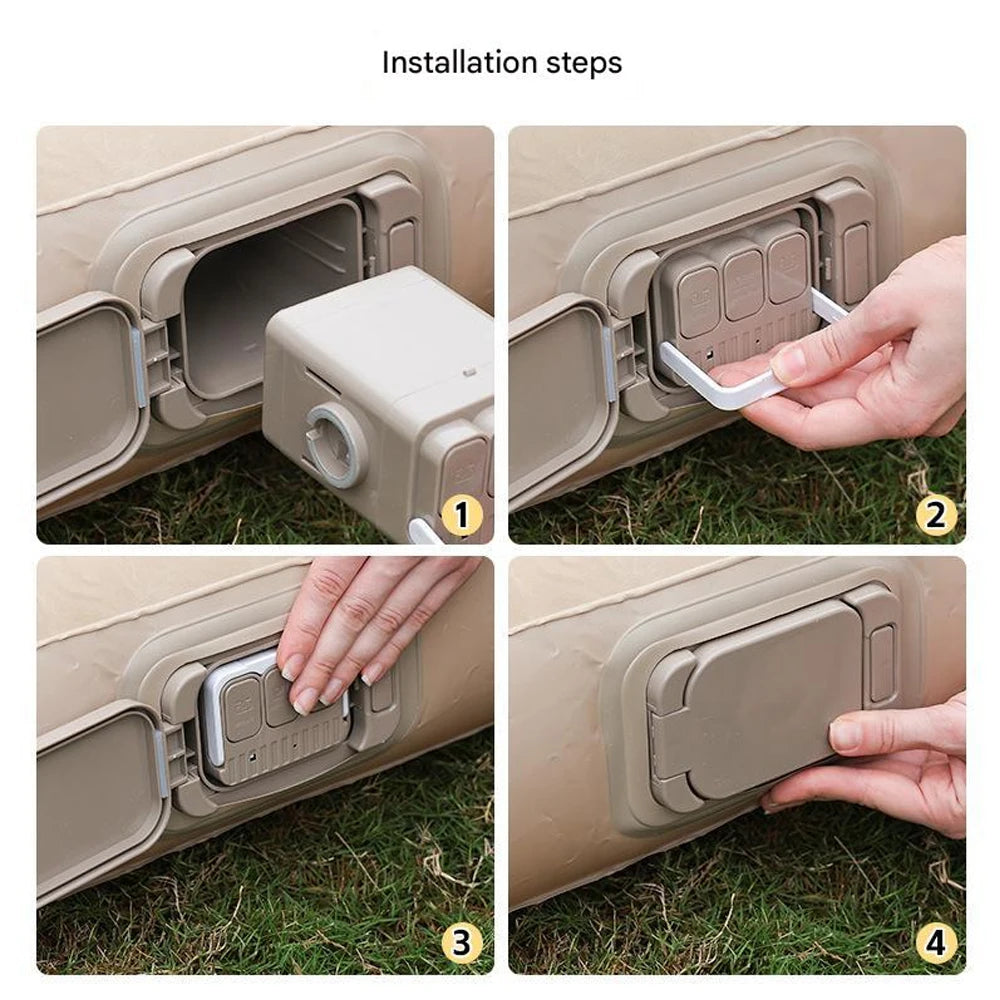 Installation steps

1

2

3

4