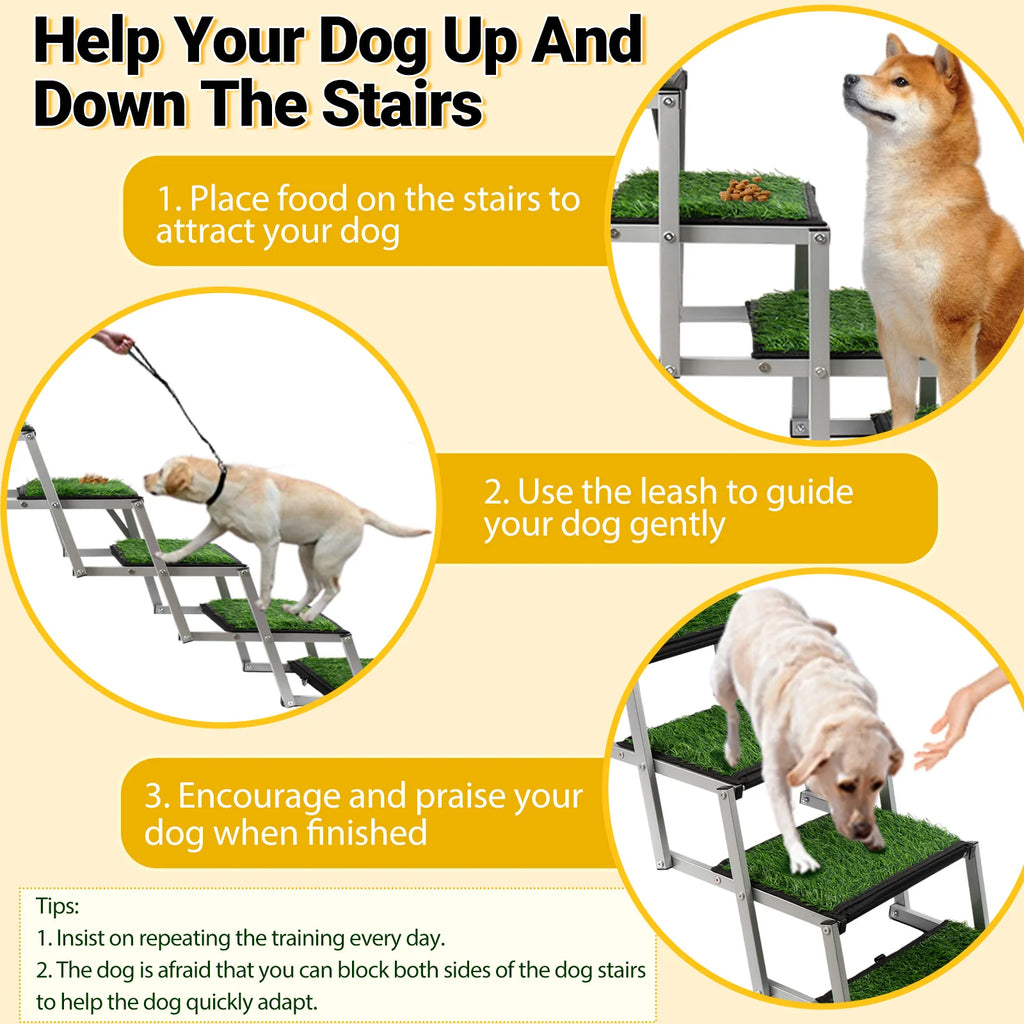 Help Your Dog Up And Down The Stairs

1. Place food on the stairs to attract your dog

2. Use the leash to guide your dog gently

3. Encourage and praise your dog when finished

Tips:
1. Insist on repeating the training every day.
2. The dog is afraid that you can block both sides of the dog stairs to help the dog quickly adapt.