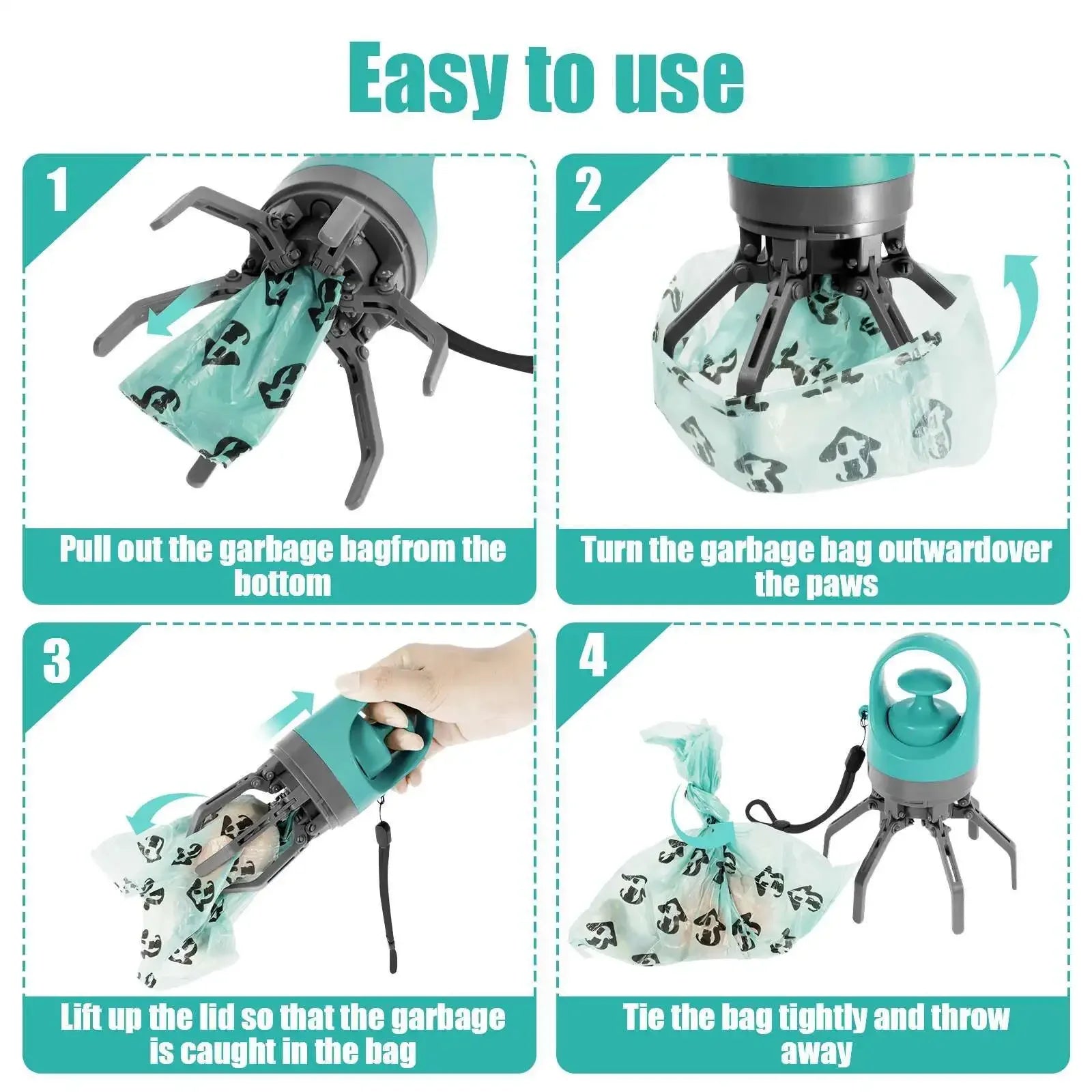 Easy to use

1

Pull out the garbage bagfrom the bottom

2

Turn the garbage bag outwardover the paws

3

Lift up the lid so that the garbage is caught in the bag

4

Tie the bag tightly and throw away