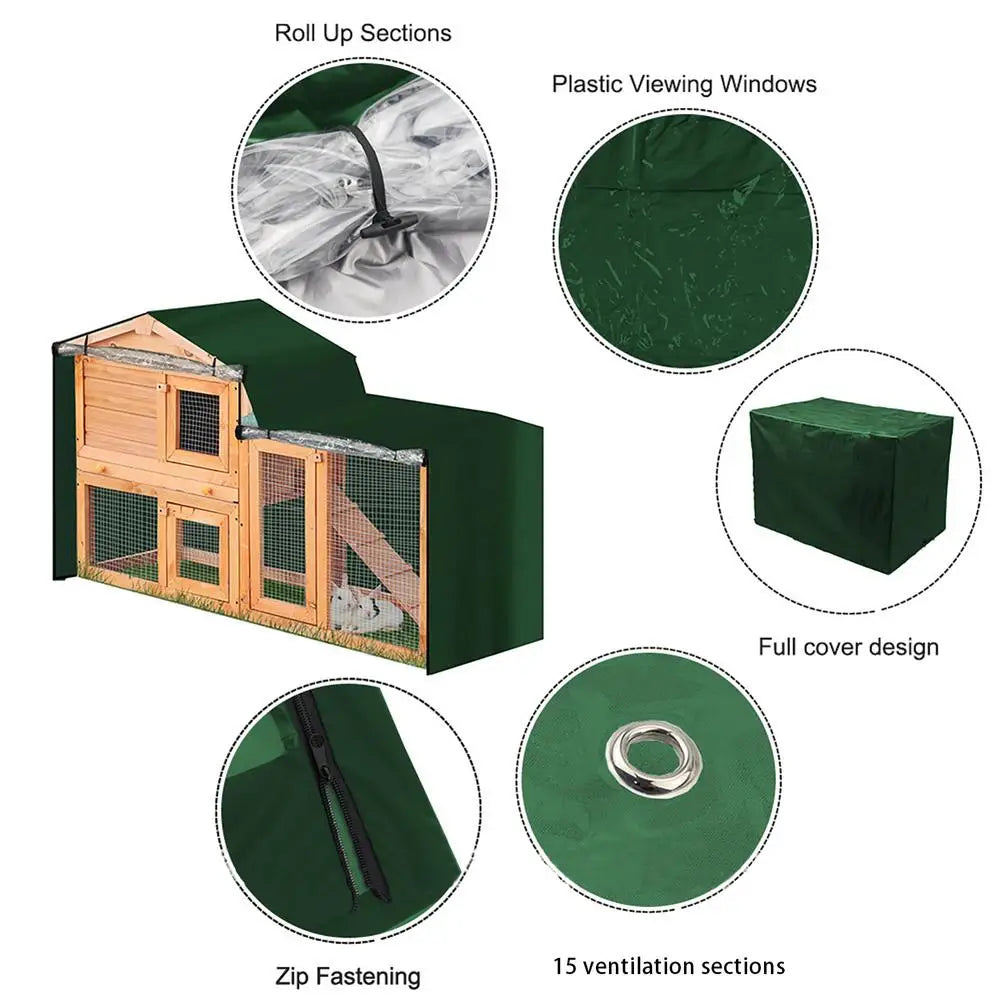 Roll Up Sections

Plastic Viewing Windows

Full cover design

Zip Fastening

15 ventilation sections